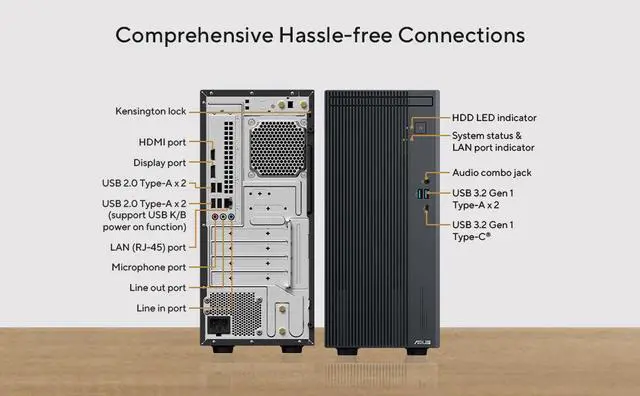 Comprehensive Hassle-free Connections

Kensington lock

HDMI port

Display port

USB 2.0 Type-A x 2

USB 2.0 Type-A x 2 (support USB K/B power on function)

LAN (RJ-45) port

Microphone port

Line out port

Line in port

HDD LED indicator

System status & LAN port indicator

Audio combo jack

USB 3.2 Gen 1 Type-A x 2

USB 3.2 Gen 1 Type-C®

ASUS