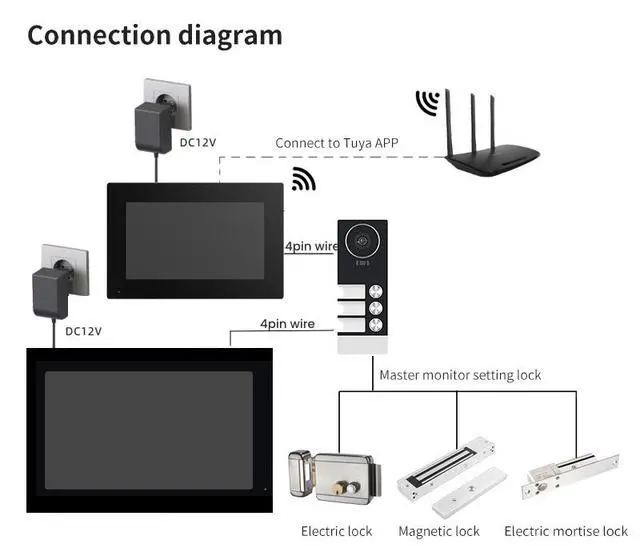 Connection diagram

DC12V

Connect to Tuya APP

4pin wire

DC12V

4pin wire

Master monitor setting lock

Electric lock

Magnetic lock

Electric mortise lock