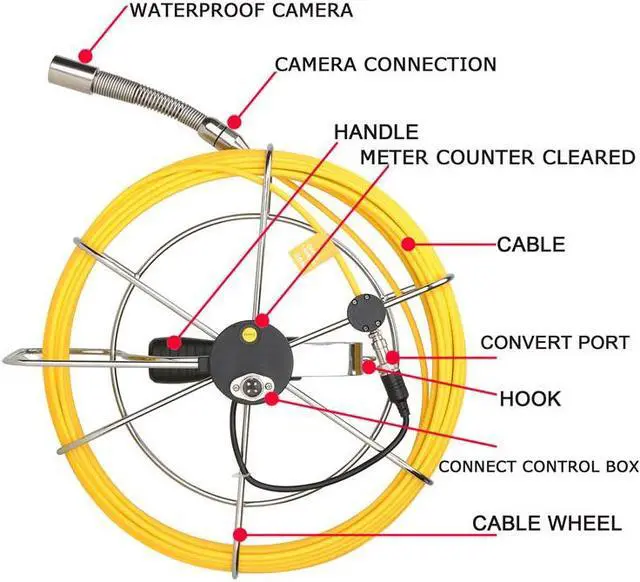 WATERPROOF CAMERA
CAMERA CONNECTION
HANDLE
METER COUNTER CLEARED
CABLE
CONVERT PORT
HOOK
CONNECT CONTROL BOX
CABLE WHEEL