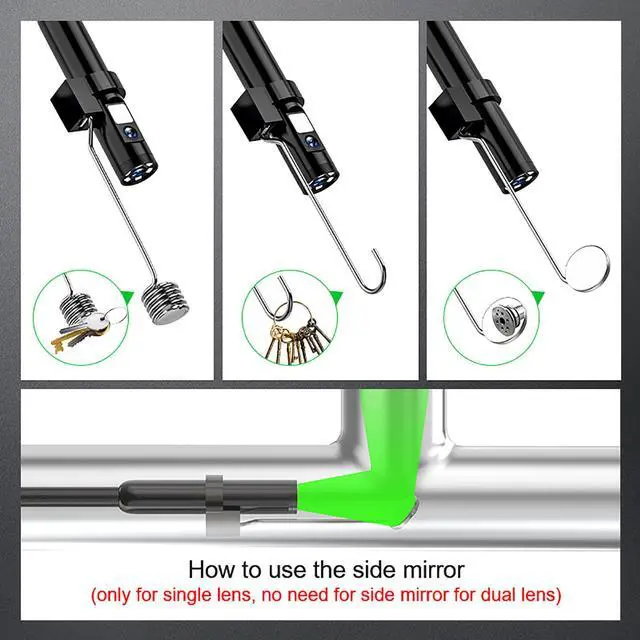 How to use the side mirror
(only for single lens, no need for side mirror for dual lens)