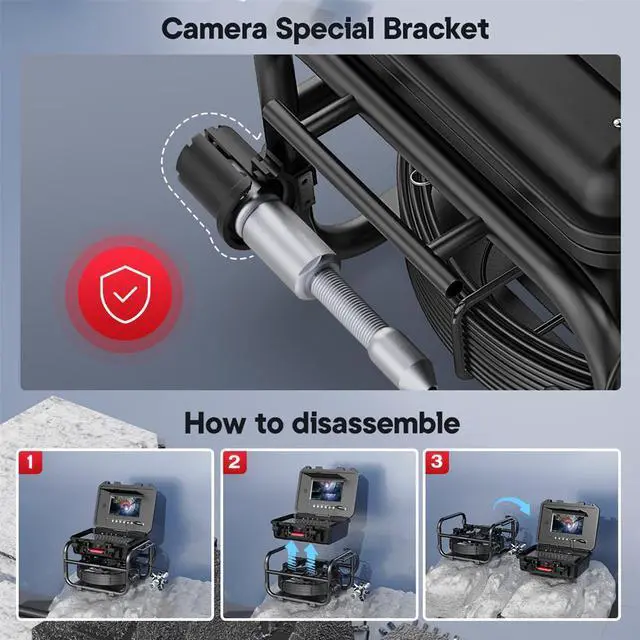 Camera Special Bracket

How to disassemble

1

2

3