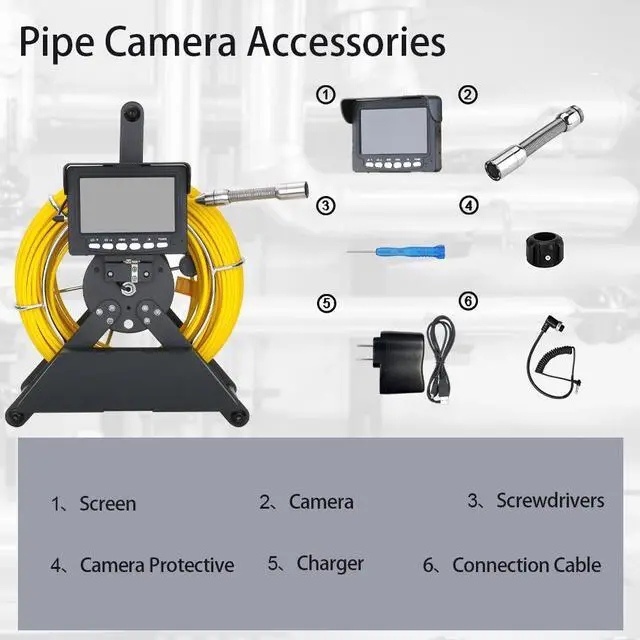 Pipe Camera Accessories

①

②

③

④

⑤

⑥

1、Screen

2、Camera

3、Screwdrivers

4、Camera Protective

5、Charger

6、Connection Cable