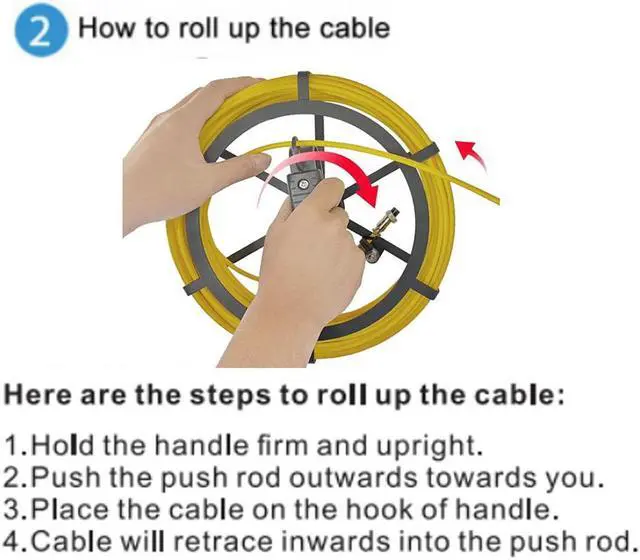 2 How to roll up the cable

Here are the steps to roll up the cable:

1.Hold the handle firm and upright.
2.Push the push rod outwards towards you.
3.Place the cable on the hook of handle.
4.Cable will retrace inwards into the push rod.