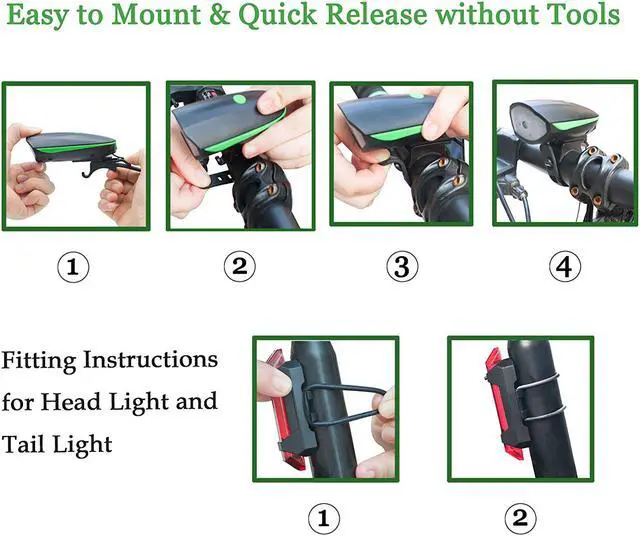 Easy to Mount & Quick Release without Tools

①

②

③

④

Fitting Instructions for Head Light and Tail Light

①

②