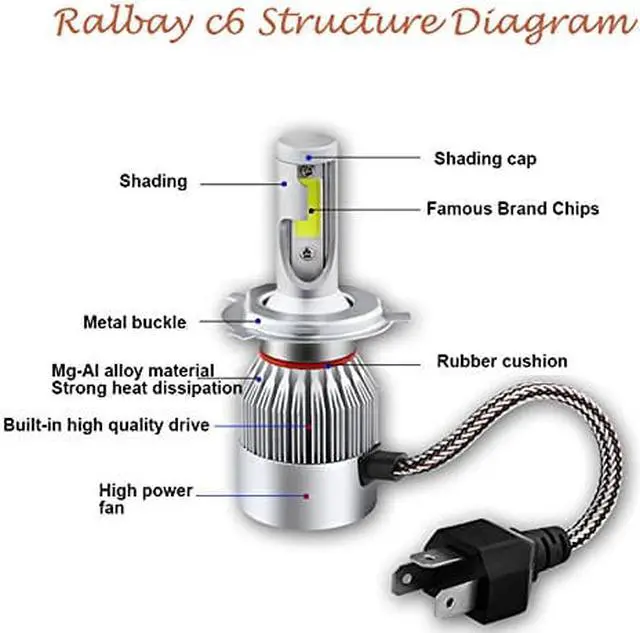 Ralbay c6 Structure Diagram

Shading cap

Shading

Famous Brand Chips

Metal buckle

Rubber cushion

Mg-Al alloy material
Strong heat dissipation

Built-in high quality drive

High power
fan