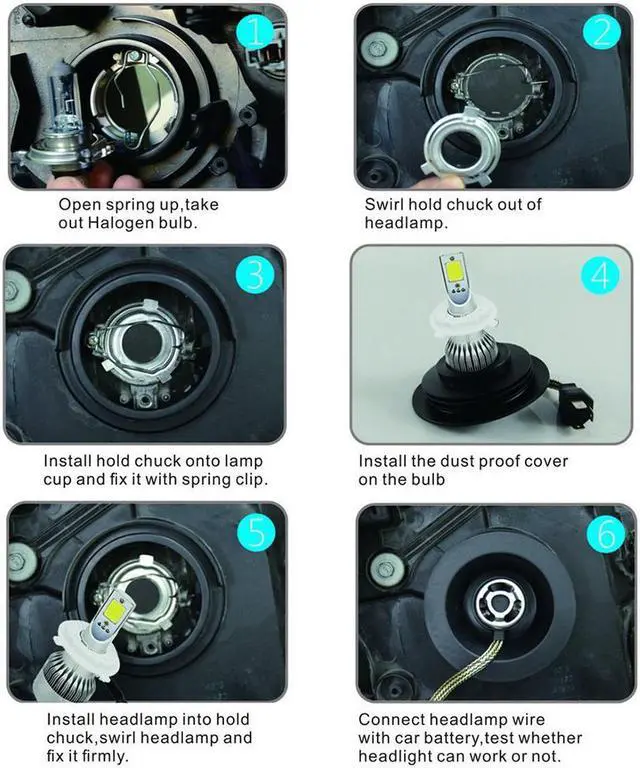 1

Open spring up,take out Halogen bulb.

2

Swirl hold chuck out of headlamp.

3

Install hold chuck onto lamp cup and fix it with spring clip.

4

Install the dust proof cover on the bulb

5

Install headlamp into hold chuck,swirl headlamp and fix it firmly.

6

Connect headlamp wire with car battery,test whether headlight can work or not.