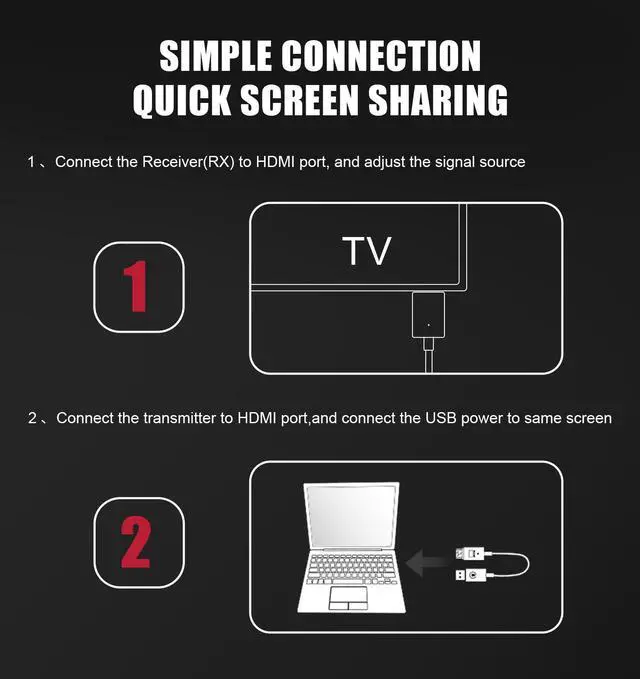 SIMPLE CONNECTION
QUICK SCREEN SHARING

1、Connect the Receiver(RX) to HDMI port, and adjust the signal source

1

TV

2、Connect the transmitter to HDMI port,and connect the USB power to same screen

2