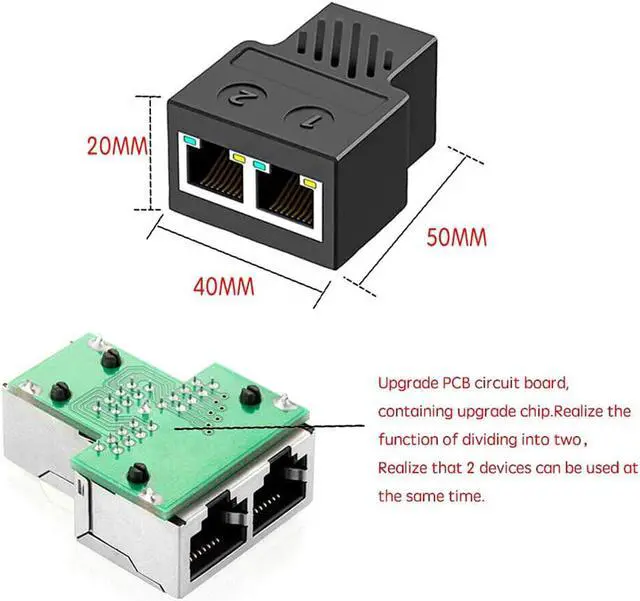 2

1

20MM

50MM

40MM

Upgrade PCB circuit board, containing upgrade chip.Realize the function of dividing into two, Realize that 2 devices can be used at the same time.