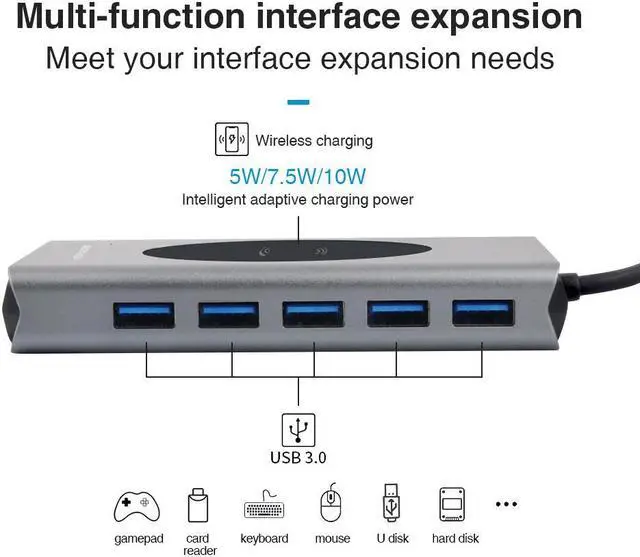 Multi-function interface expansion
Meet your interface expansion needs

Wireless charging
5W/7.5W/10W
Intelligent adaptive charging power

USB 3.0

gamepad
card reader
keyboard
mouse
U disk
hard disk
...