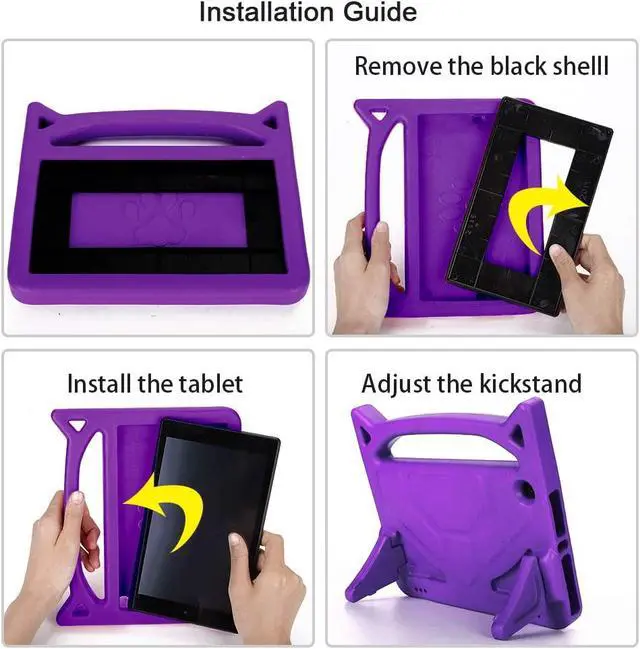 Installation Guide

Remove the black shelll

Install the tablet

Adjust the kickstand