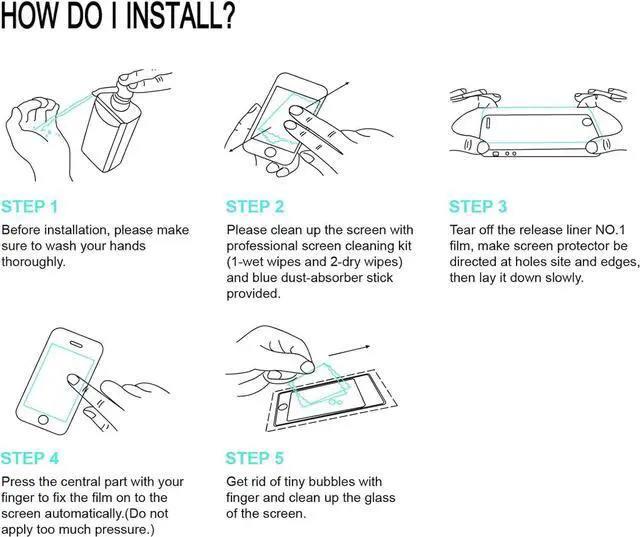 HOW DO I INSTALL?

STEP 1

Before installation, please make sure to wash your hands thoroughly.

STEP 2

Please clean up the screen with professional screen cleaning kit (1-wet wipes and 2-dry wipes) and blue dust-absorber stick provided.

STEP 3

Tear off the release liner NO.1 film, make screen protector be directed at holes site and edges, then lay it down slowly.

STEP 4

Press the central part with your finger to fix the film on to the screen automatically.(Do not apply too much pressure.)

STEP 5

Get rid of tiny bubbles with finger and clean up the glass of the screen.