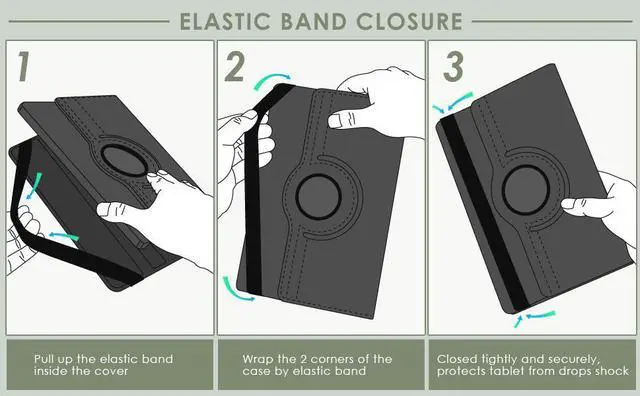 ELASTIC BAND CLOSURE

1

2

3

Pull up the elastic band inside the cover

Wrap the 2 corners of the case by elastic band

Closed tightly and securely, protects tablet from drops shock