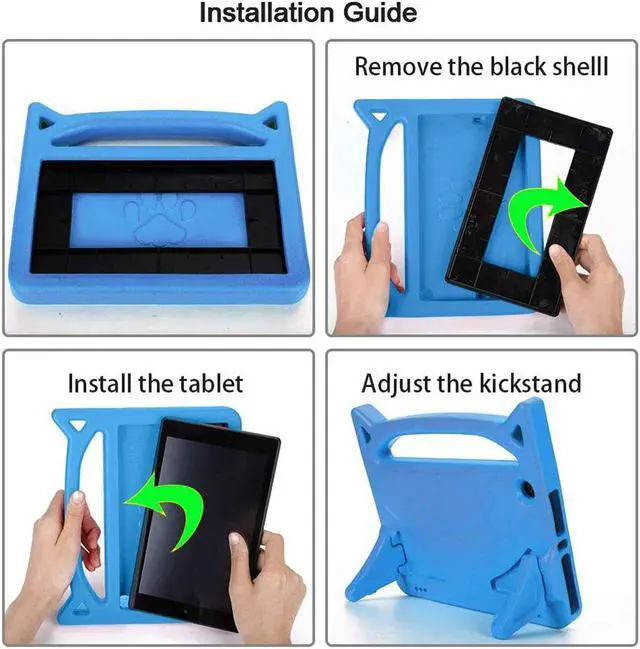 Installation Guide

Remove the black shelll

Install the tablet

Adjust the kickstand