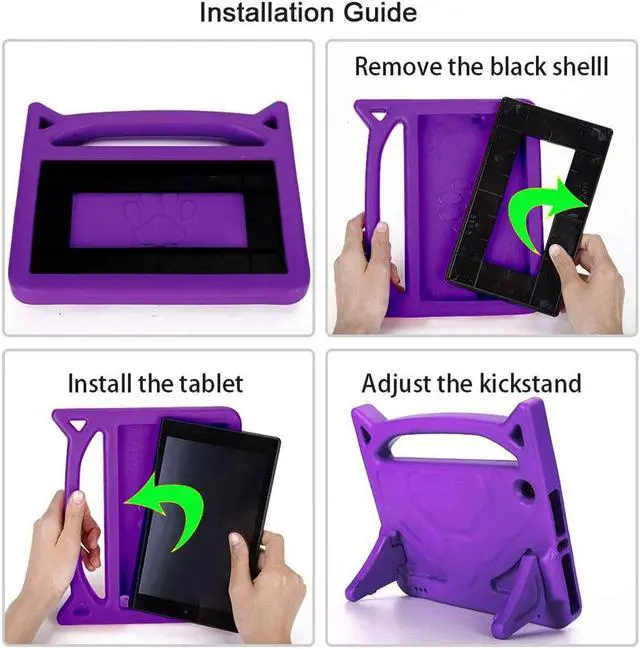 Installation Guide

Remove the black shelll

Install the tablet

Adjust the kickstand