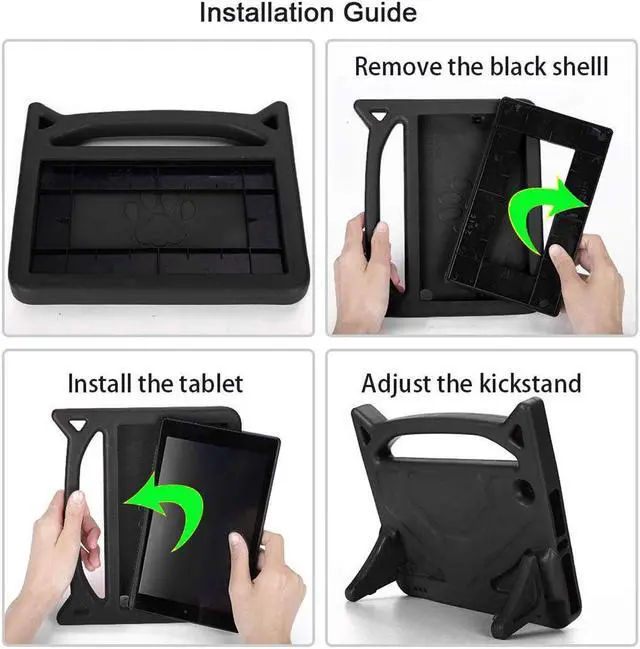 Installation Guide

Remove the black shelll

Install the tablet

Adjust the kickstand