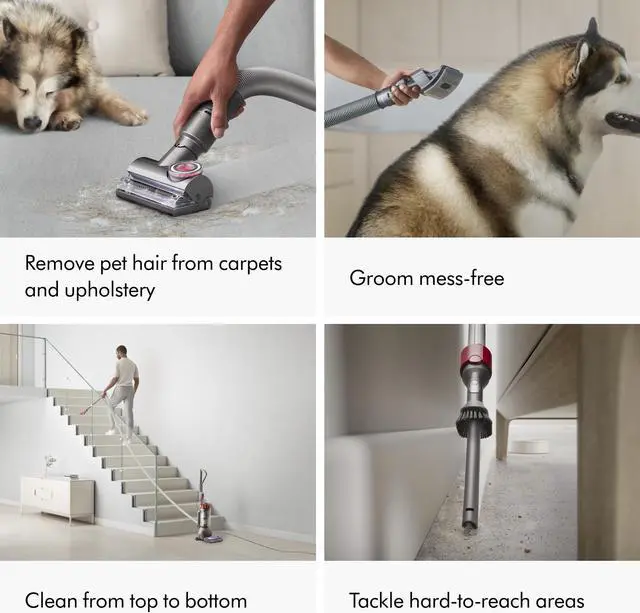 Remove pet hair from carpets and upholstery

Groom mess-free

Clean from top to bottom

Tackle hard-to-reach areas