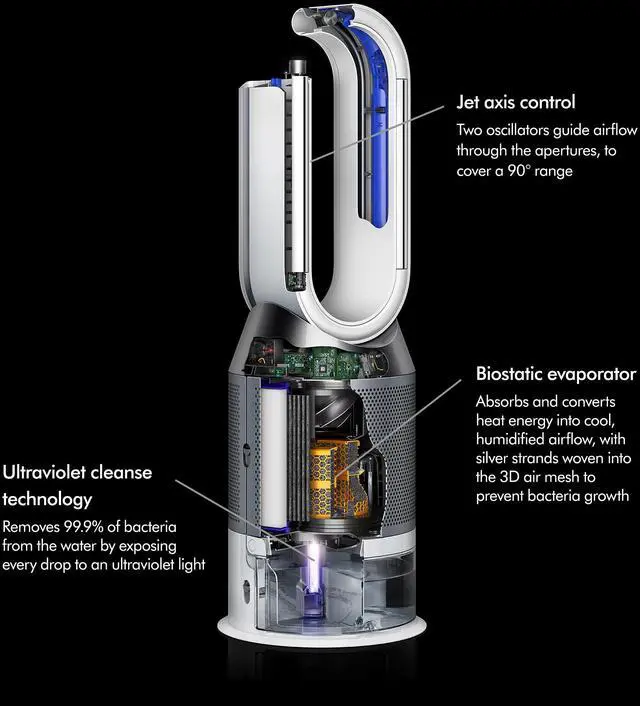 Jet axis control

Two oscillators guide airflow through the apertures, to cover a 90° range

Biostatic evaporator

Absorbs and converts heat energy into cool, humidified airflow, with silver strands woven into the 3D air mesh to prevent bacteria growth

Ultraviolet cleanse technology

Removes 99.9% of bacteria from the water by exposing every drop to an ultraviolet light