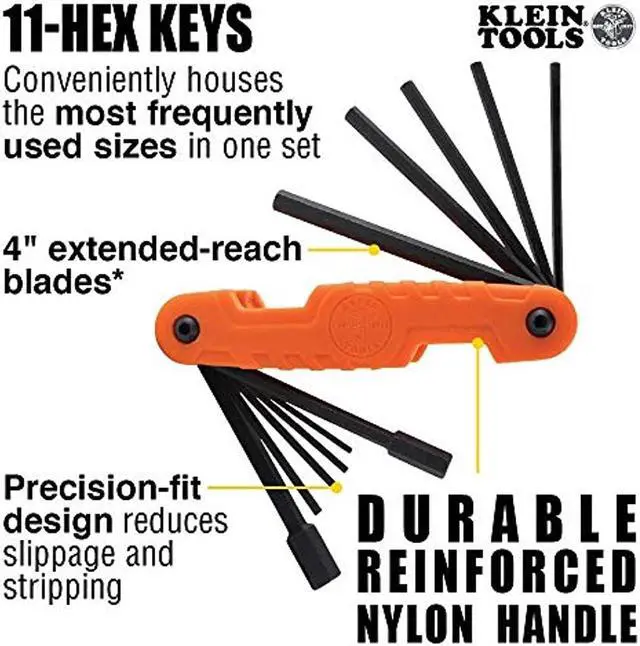 11-HEX KEYS

KLEIN TOOLS

Conveniently houses the most frequently used sizes in one set

4" extended-reach blades*

Precision-fit design reduces slippage and stripping

DURABLE REINFORCED NYLON HANDLE