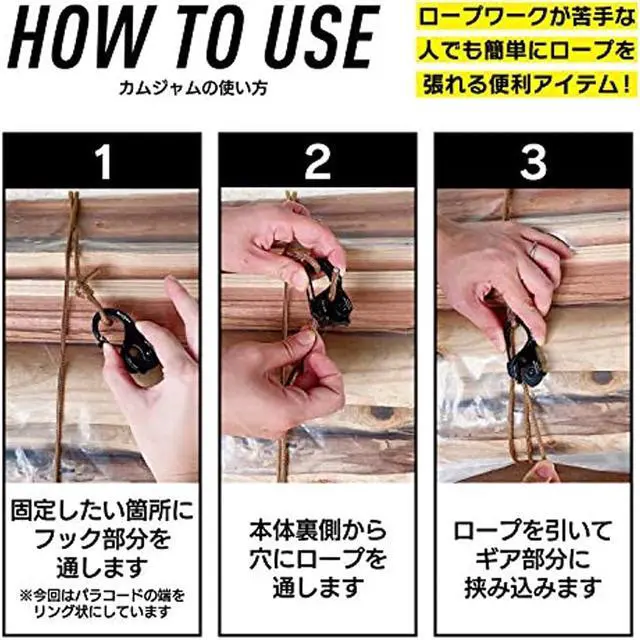 HOW TO USE
カムジャムの使い方

ロープワークが苦手な人でも簡単にロープを張れる便利アイテム！

1
固定したい箇所にフック部分を通します
※今回はパラコードの端をリング状にしています

2
本体裏側から穴にロープを通します

3
ロープを引いてギア部分に挟み込みます