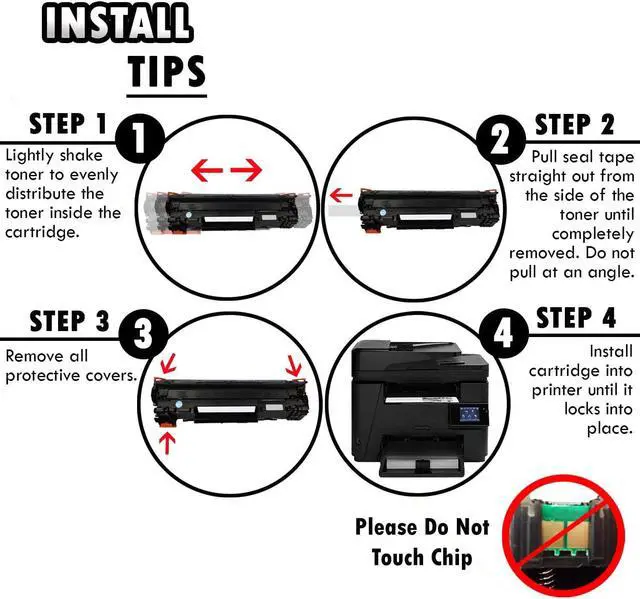 INSTALL
TIPS

STEP 1
1
Lightly shake toner to evenly distribute the toner inside the cartridge.

STEP 2
2
Pull seal tape straight out from the side of the toner until completely removed. Do not pull at an angle.

STEP 3
3
Remove all protective covers.

STEP 4
4
Install cartridge into printer until it locks into place.

Please Do Not Touch Chip