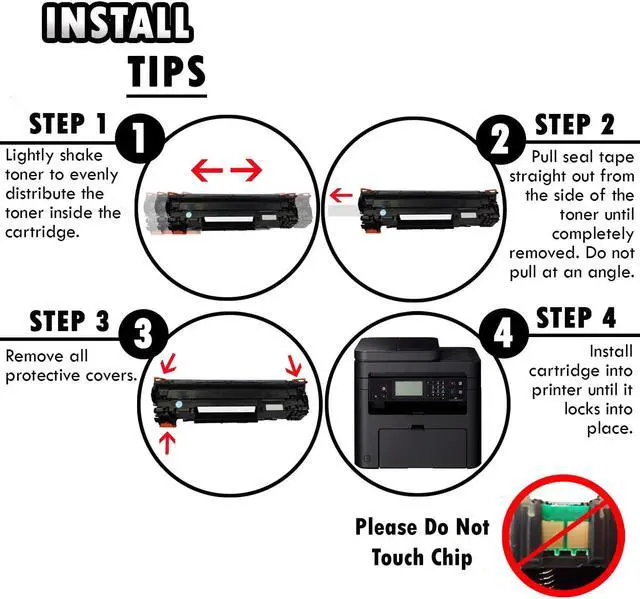 INSTALL
TIPS

STEP 1
1
Lightly shake toner to evenly distribute the toner inside the cartridge.

2
STEP 2
Pull seal tape straight out from the side of the toner until completely removed. Do not pull at an angle.

STEP 3
3
Remove all protective covers.

4
STEP 4
Install cartridge into printer until it locks into place.

Please Do Not Touch Chip