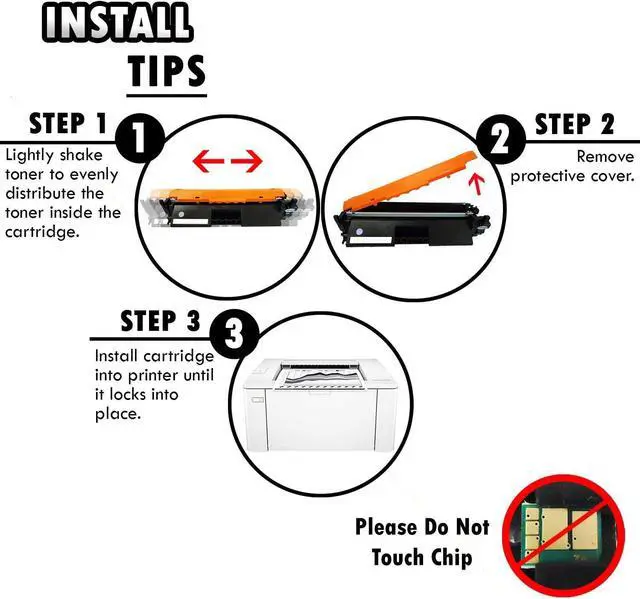 INSTALL
TIPS

STEP 1
1
Lightly shake toner to evenly distribute the toner inside the cartridge.

2
STEP 2
Remove protective cover.

STEP 3
3
Install cartridge into printer until it locks into place.

Please Do Not Touch Chip