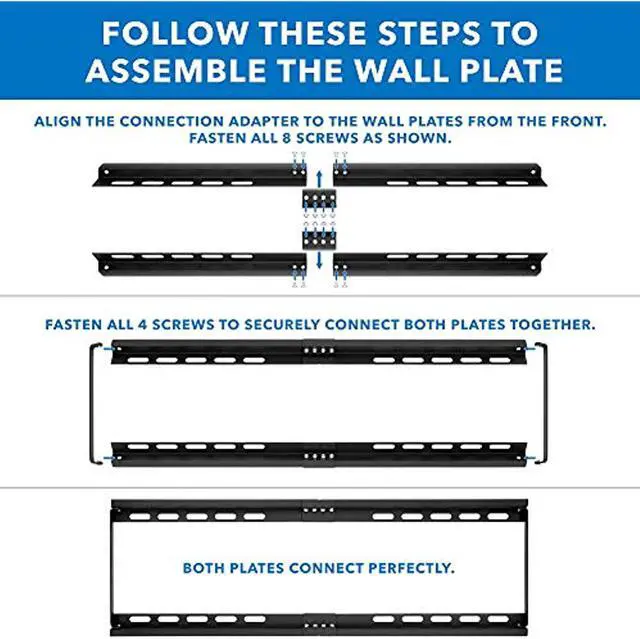 FOLLOW THESE STEPS TO ASSEMBLE THE WALL PLATE

ALIGN THE CONNECTION ADAPTER TO THE WALL PLATES FROM THE FRONT. FASTEN ALL 8 SCREWS AS SHOWN.

FASTEN ALL 4 SCREWS TO SECURELY CONNECT BOTH PLATES TOGETHER.

BOTH PLATES CONNECT PERFECTLY.