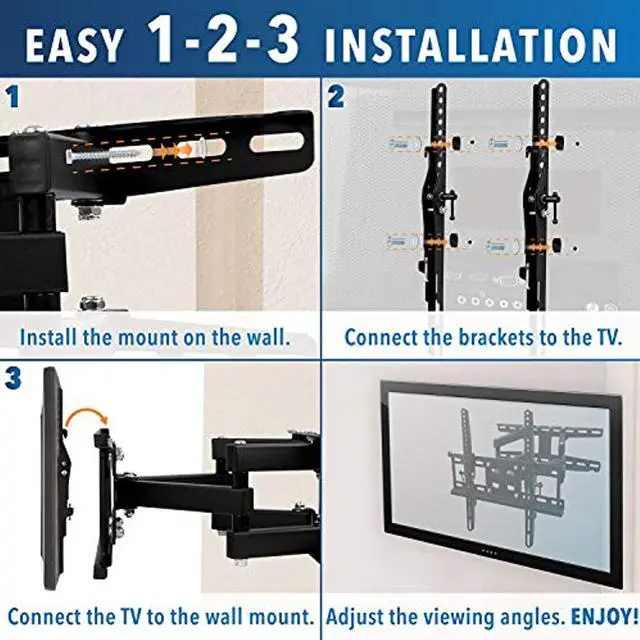 EASY 1-2-3 INSTALLATION

1

Install the mount on the wall.

2

Connect the brackets to the TV.

3

Connect the TV to the wall mount.

Adjust the viewing angles. ENJOY!