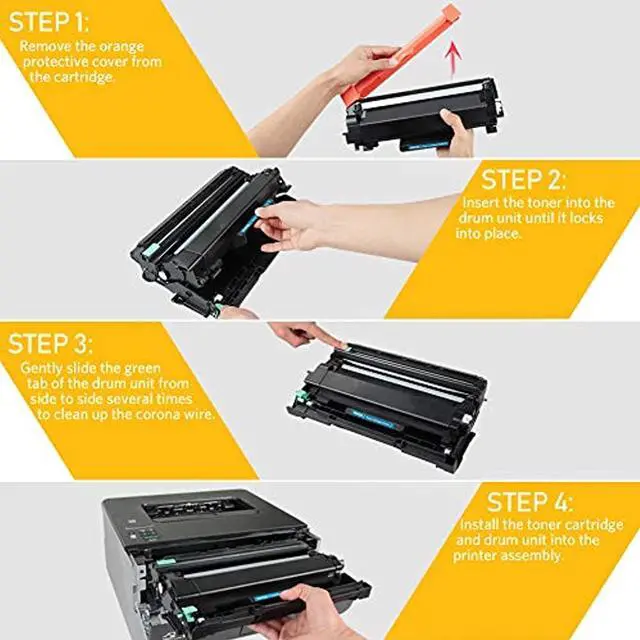 STEP 1:
Remove the orange protective cover from the cartridge.

STEP 2:
Insert the toner into the drum unit until it locks into place.

STEP 3:
Gently slide the green tab of the drum unit from side to side several times to clean up the corona wire.

STEP 4:
Install the toner cartridge and drum unit into the printer assembly.