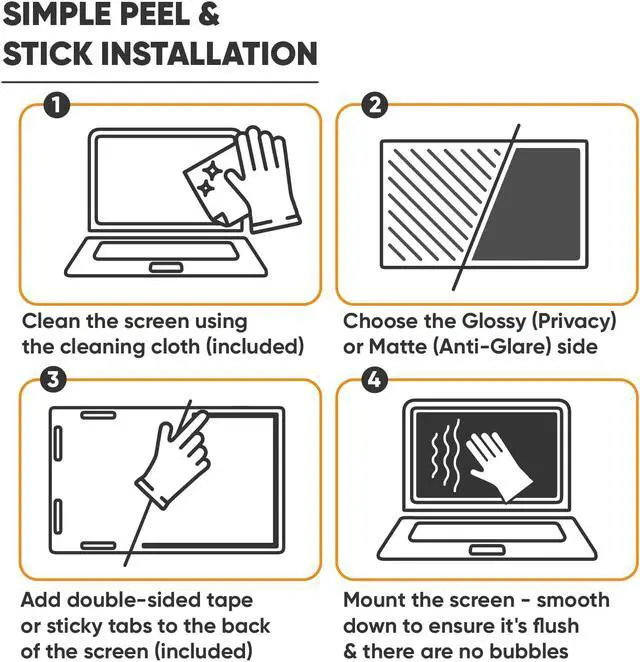 SIMPLE PEEL & STICK INSTALLATION

1

Clean the screen using the cleaning cloth (included)

2

Choose the Glossy (Privacy) or Matte (Anti-Glare) side

3

Add double-sided tape or sticky tabs to the back of the screen (included)

4

Mount the screen - smooth down to ensure it's flush & there are no bubbles