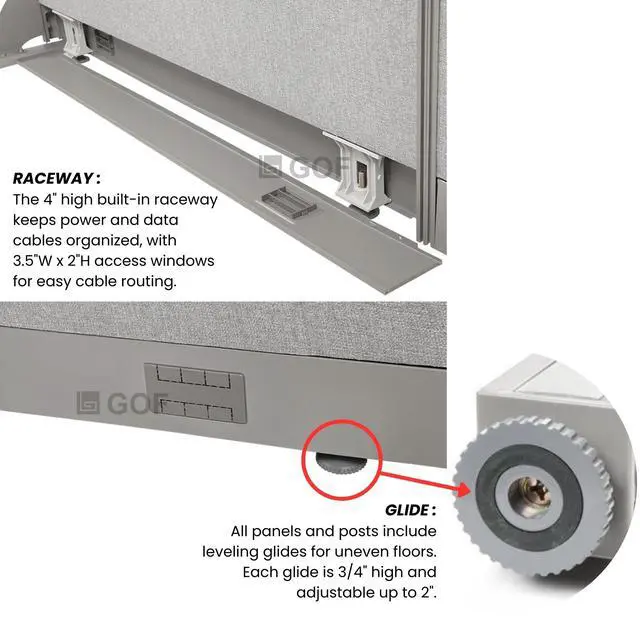 GOF

RACEWAY:
The 4" high built-in raceway keeps power and data cables organized, with 3.5"W x 2"H access windows for easy cable routing.

GOF

GLIDE:
All panels and posts include leveling glides for uneven floors. Each glide is 3/4" high and adjustable up to 2".