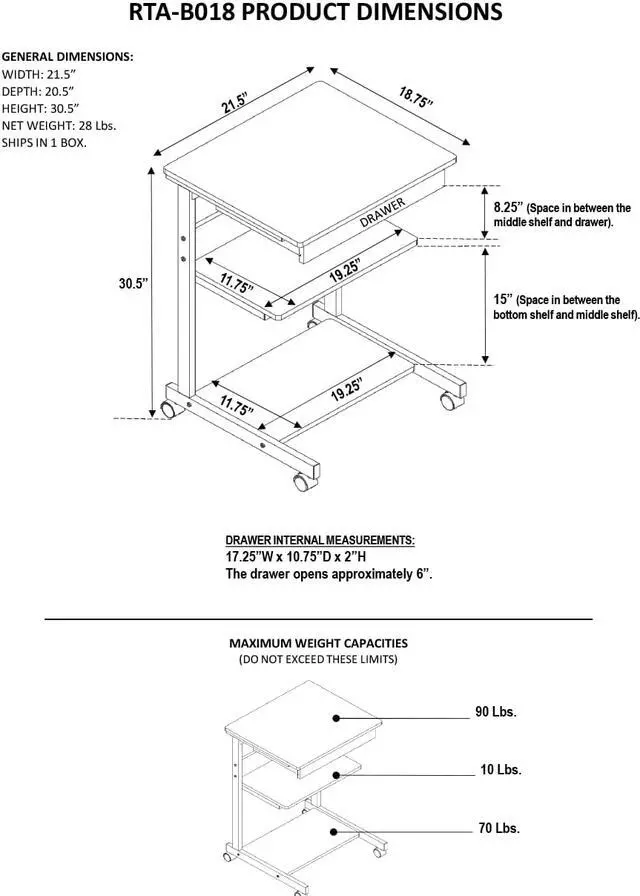 RTA-B018 PRODUCT DIMENSIONS

GENERAL DIMENSIONS:
WIDTH: 21.5"
DEPTH: 20.5"
HEIGHT: 30.5"
NET WEIGHT: 28 Lbs.
SHIPS IN 1 BOX.

21.5"

18.75"

DRAWER

8.25" (Space in between the middle shelf and drawer).

30.5"

11.75"

19.25"

15" (Space in between the bottom shelf and middle shelf).

11.75"

19.25"

DRAWER INTERNAL MEASUREMENTS:
17.25"W x 10.75"D x 2"H
The drawer opens approximately 6".

MAXIMUM WEIGHT CAPACITIES
(DO NOT EXCEED THESE LIMITS)

90 Lbs.

10 Lbs.

70 Lbs.