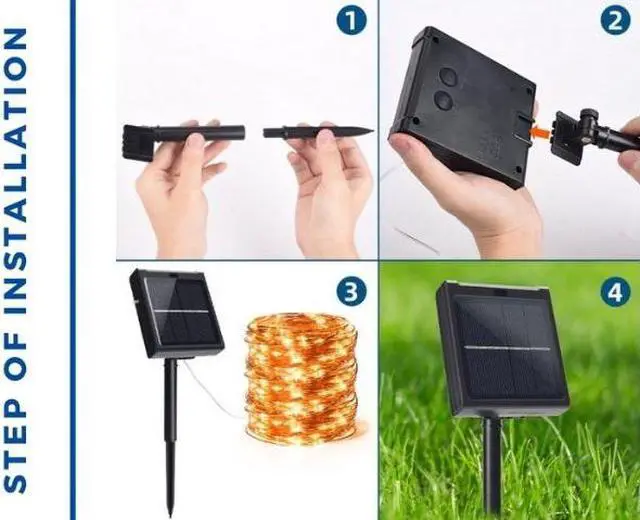 STEP OF INSTALLATION

1

2

3

4