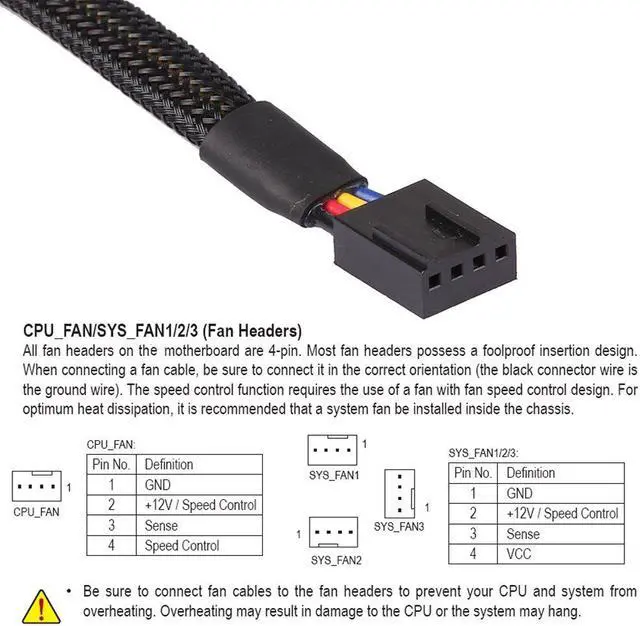 CPU_FAN/SYS_FAN1/2/3 (Fan Headers)
All fan headers on the motherboard are 4-pin. Most fan headers possess a foolproof insertion design. When connecting a fan cable, be sure to connect it in the correct orientation (the black connector wire is the ground wire). The speed control function requires the use of a fan with fan speed control design. For optimum heat dissipation, it is recommended that a system fan be installed inside the chassis.

1
CPU_FAN

CPU_FAN:

| Pin No. | Definition |
|---|---|
| 1 | GND |
| 2 | +12V / Speed Control |
| 3 | Sense |
| 4 | Speed Control |

1
SYS_FAN1

1
SYS_FAN3

1
SYS_FAN2

SYS_FAN1/2/3:

| Pin No. | Definition |
|---|---|
| 1 | GND |
| 2 | +12V / Speed Control |
| 3 | Sense |
| 4 | VCC |

• Be sure to connect fan cables to the fan headers to prevent your CPU and system from overheating. Overheating may result in damage to the CPU or the system may hang.