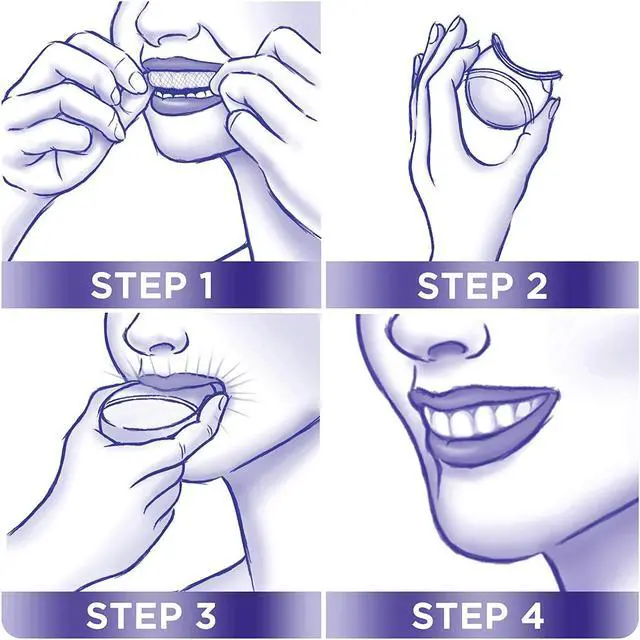 STEP 1

STEP 2

STEP 3

STEP 4