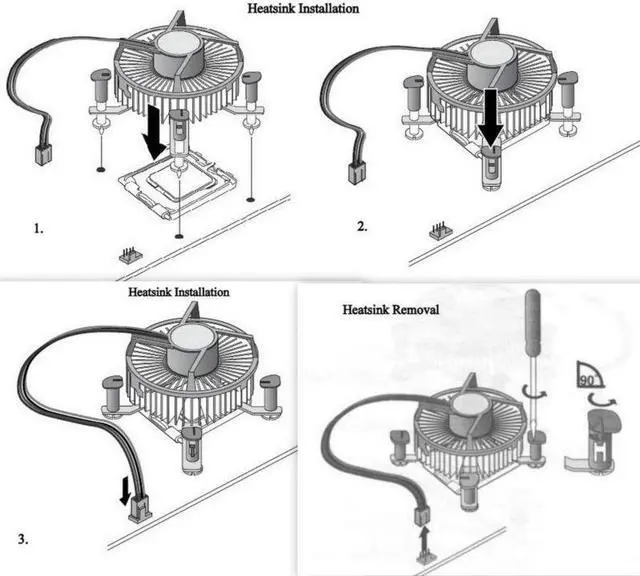 Heatsink Installation

1.

2.

Heatsink Installation

3.

Heatsink Removal

90°