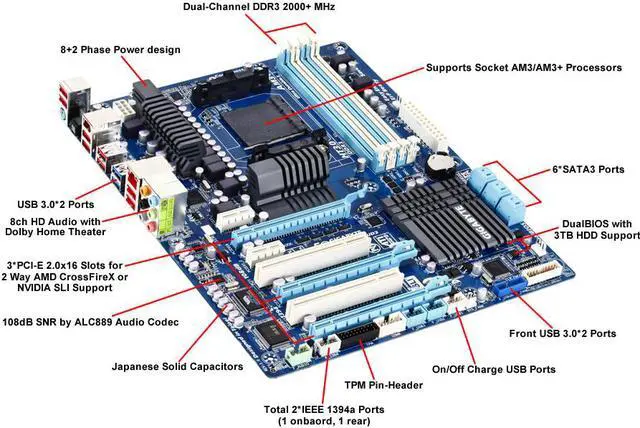 Dual-Channel DDR3 2000+ MHz

8+2 Phase Power design

Supports Socket AM3/AM3+ Processors

6*SATA3 Ports

USB 3.0*2 Ports

8ch HD Audio with Dolby Home Theater

DualBIOS with 3TB HDD Support

GIGABYTE

3*PCI-E 2.0x16 Slots for 2 Way AMD CrossFireX or NVIDIA SLI Support

108dB SNR by ALC889 Audio Codec

Front USB 3.0*2 Ports

Japanese Solid Capacitors

On/Off Charge USB Ports

TPM Pin-Header

Total 2*IEEE 1394a Ports (1 onbaord, 1 rear)