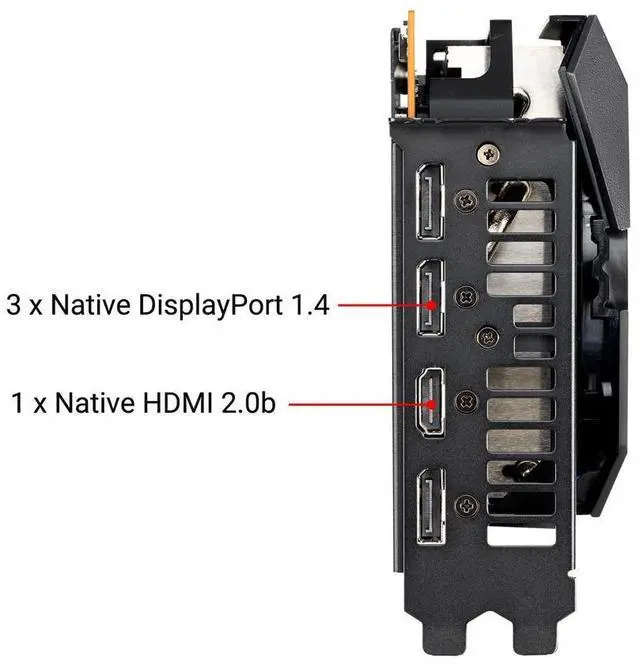 3 x Native DisplayPort 1.4

1 x Native HDMI 2.0b