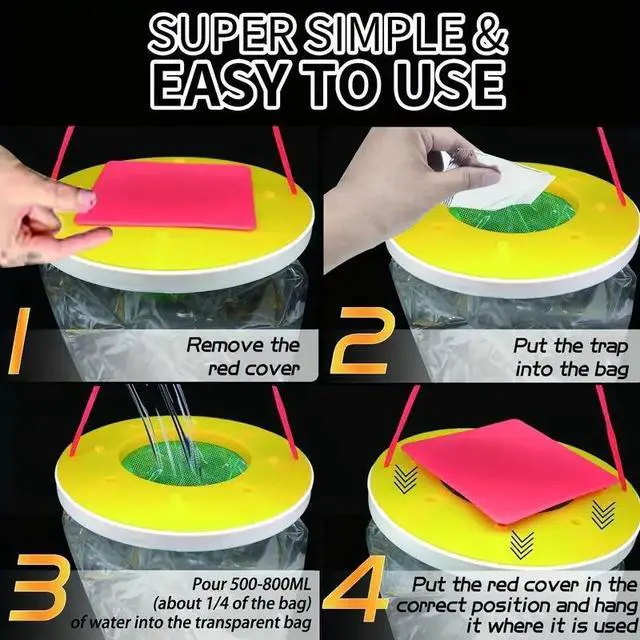 SUPER SIMPLE &
EASY TO USE

1
Remove the red cover

2
Put the trap into the bag

3
Pour 500-800ML (about 1/4 of the bag) of water into the transparent bag

4
Put the red cover in the correct position and hang it where it is used