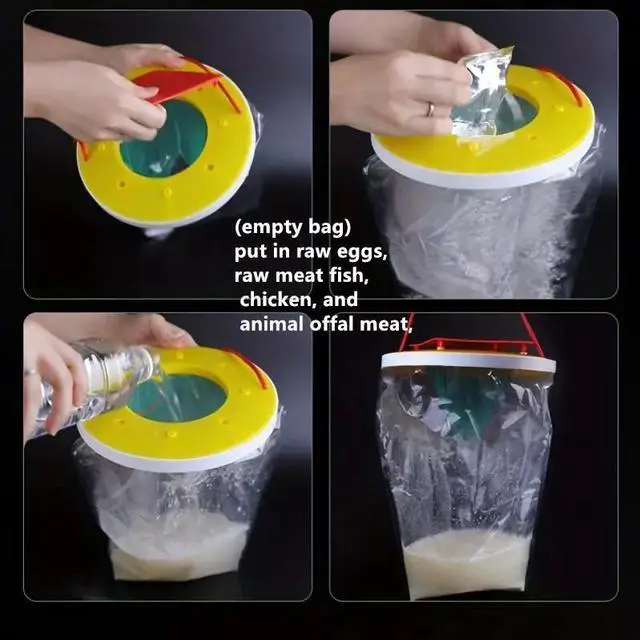 (empty bag)
put in raw eggs,
raw meat fish,
chicken, and
animal offal meat,