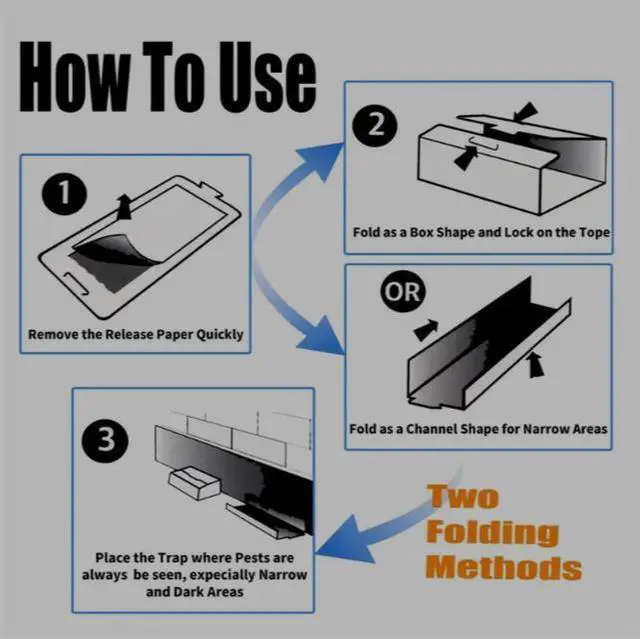 How To Use

1

Remove the Release Paper Quickly

2

Fold as a Box Shape and Lock on the Tope

OR

Fold as a Channel Shape for Narrow Areas

3

Place the Trap where Pests are always be seen, expecially Narrow and Dark Areas

Two Folding Methods