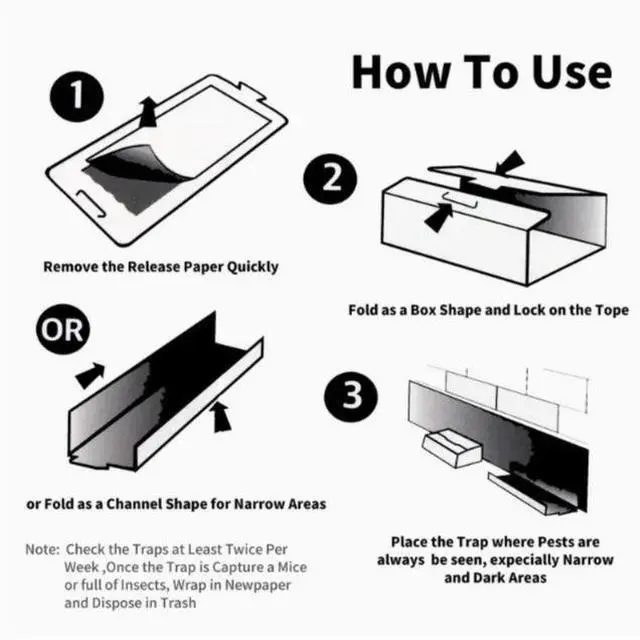 How To Use

1

Remove the Release Paper Quickly

2

Fold as a Box Shape and Lock on the Tope

OR

or Fold as a Channel Shape for Narrow Areas

3

Place the Trap where Pests are always be seen, expecially Narrow and Dark Areas

Note: Check the Traps at Least Twice Per Week ,Once the Trap is Capture a Mice or full of Insects, Wrap in Newpaper and Dispose in Trash