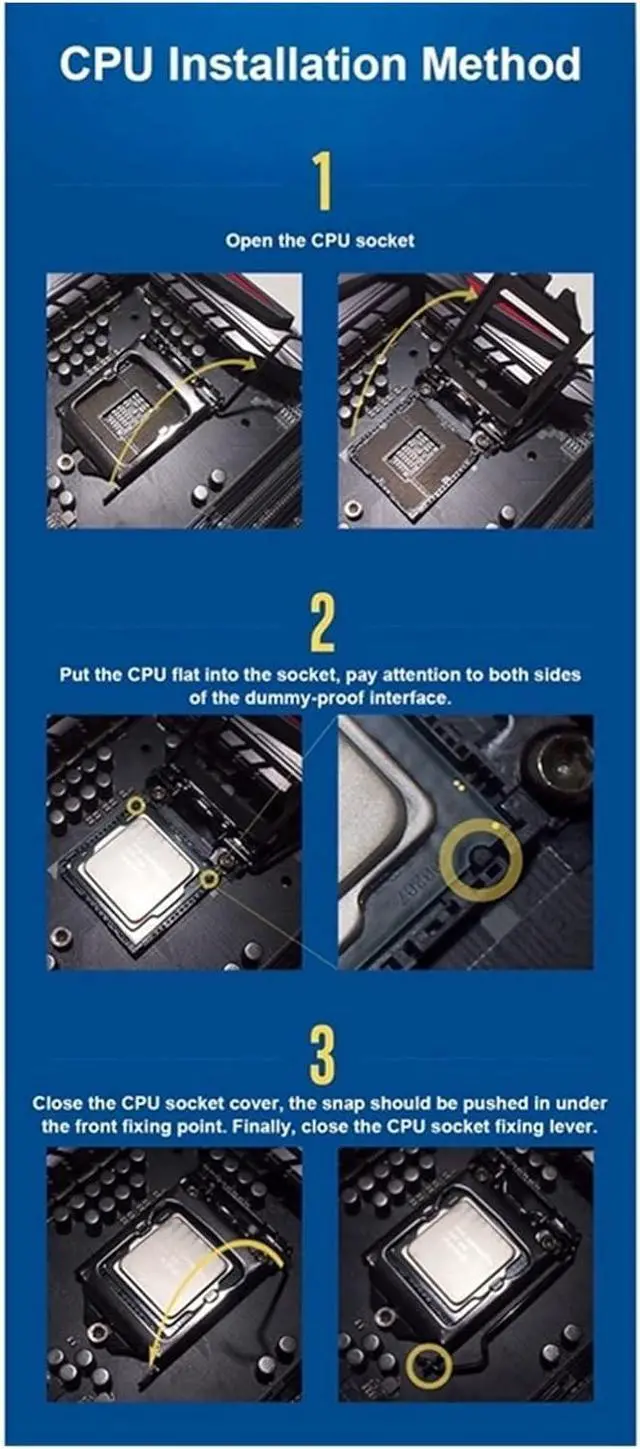 CPU Installation Method

1

Open the CPU socket

2

Put the CPU flat into the socket, pay attention to both sides of the dummy-proof interface.

3

Close the CPU socket cover, the snap should be pushed in under the front fixing point. Finally, close the CPU socket fixing lever.