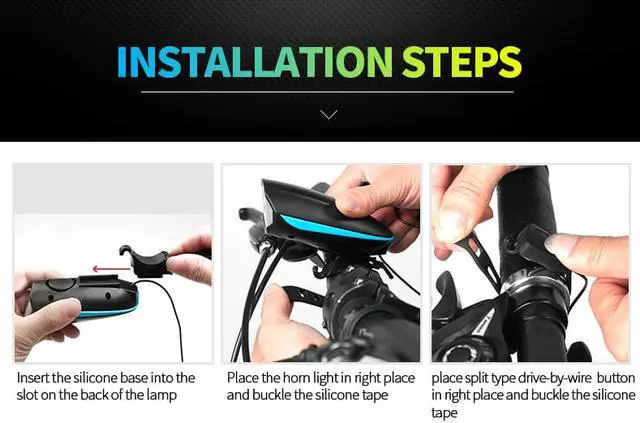 INSTALLATION STEPS

Insert the silicone base into the slot on the back of the lamp

Place the horn light in right place and buckle the silicone tape

place split type drive-by-wire button in right place and buckle the silicone tape