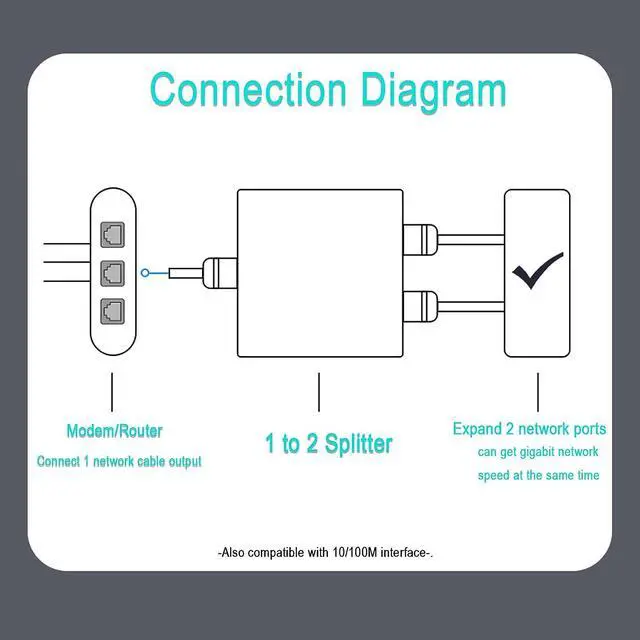 Connection Diagram

Modem/Router

Connect 1 network cable output

1 to 2 Splitter

Expand 2 network ports

can get gigabit network speed at the same time

-Also compatible with 10/100M interface-.