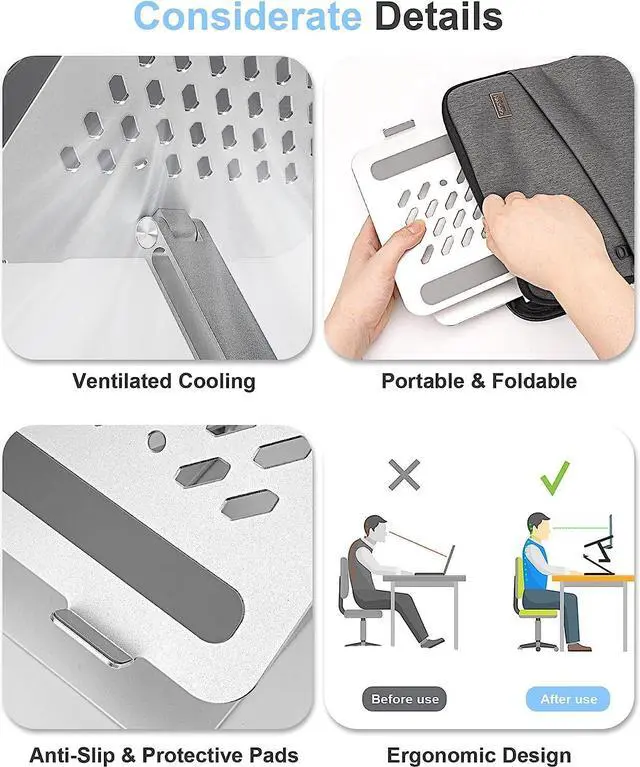 Considerate Details

Ventilated Cooling

Portable & Foldable

Before use

After use

Anti-Slip & Protective Pads

Ergonomic Design