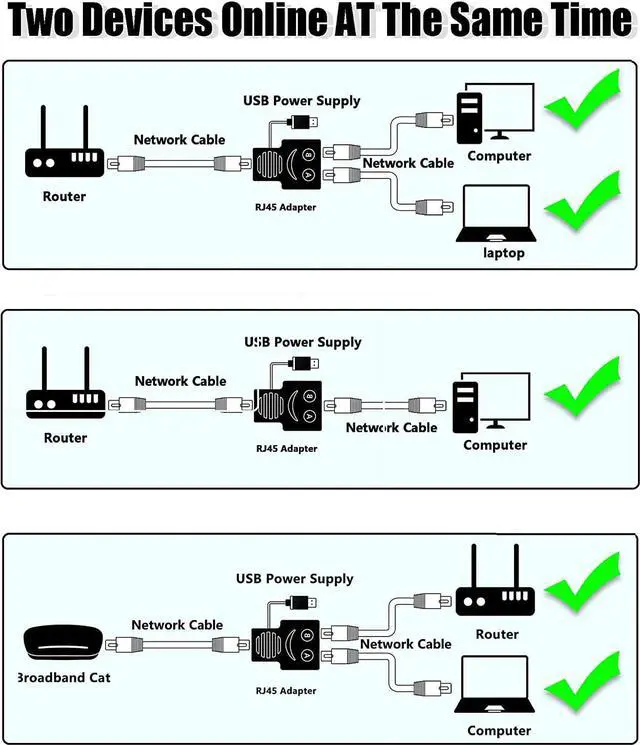 Two Devices Online AT The Same Time

USB Power Supply
Network Cable
Router
B
A
RJ45 Adapter
Network Cable
Computer
laptop

USB Power Supply
Network Cable
Router
B
A
RJ45 Adapter
Network Cable
Computer

USB Power Supply
Network Cable
Broadband Cat
B
A
RJ45 Adapter
Network Cable
Router
Computer