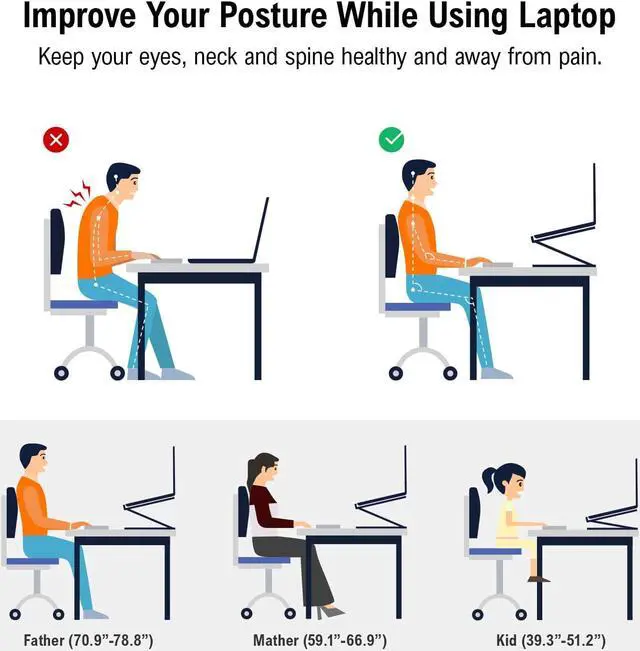 Improve Your Posture While Using Laptop

Keep your eyes, neck and spine healthy and away from pain.

Father (70.9"-78.8")

Mather (59.1"-66.9")

Kid (39.3"-51.2")