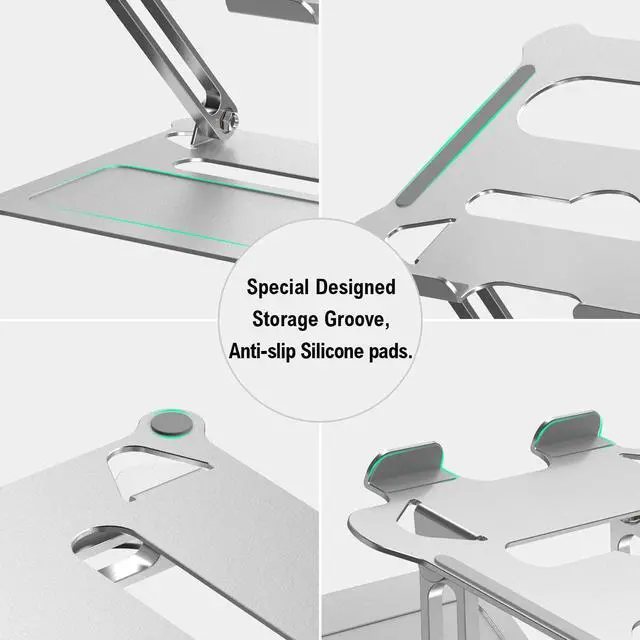 Special Designed Storage Groove, Anti-slip Silicone pads.