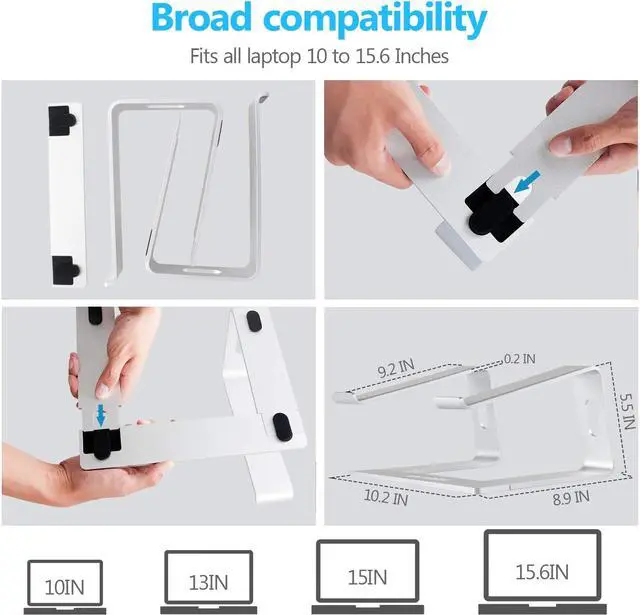 Broad compatibility

Fits all laptop 10 to 15.6 Inches

9.2 IN

0.2 IN

5.5 IN

10.2 IN

8.9 IN

10IN

13IN

15IN

15.6IN